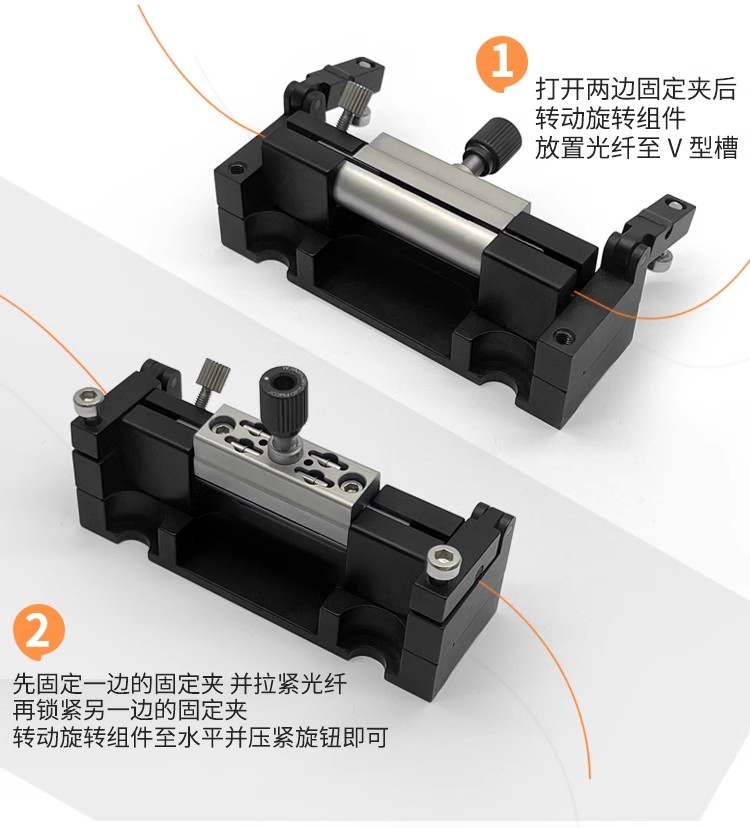 1

打开两边固定夹后
转动旋转组件
放置光纤至 V 型槽

2

先固定一边的固定夹 并拉紧光纤
再锁紧另一边的固定夹
转动旋转组件至水平并压紧旋钮即可